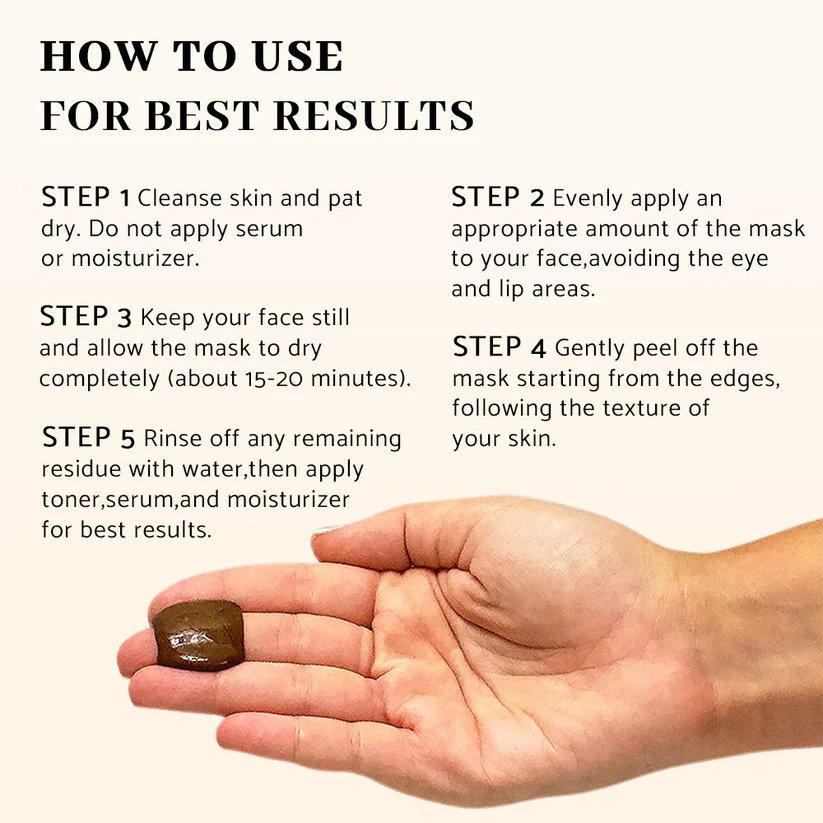 HOW TO USE
FOR BEST RESULTS

STEP 1 Cleanse skin and pat dry. Do not apply serum or moisturizer.

STEP 3 Keep your face still and allow the mask to dry completely (about 15-20 minutes).

STEP 5 Rinse off any remaining residue with water,then apply toner,serum,and moisturizer for best results.

STEP 2 Evenly apply an appropriate amount of the mask to your face,avoiding the eye and lip areas.

STEP 4 Gently peel off the mask starting from the edges, following the texture of your skin.