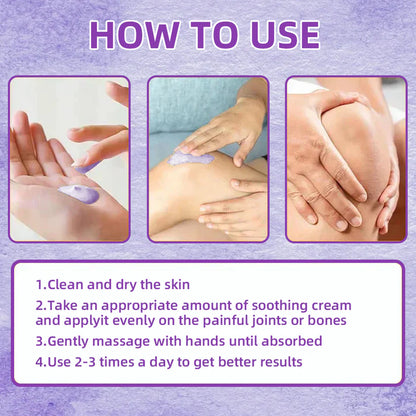 HOW TO USE

1.Clean and dry the skin

2.Take an appropriate amount of soothing cream and applyit evenly on the painful joints or bones

3.Gently massage with hands until absorbed

4.Use 2-3 times a day to get better results