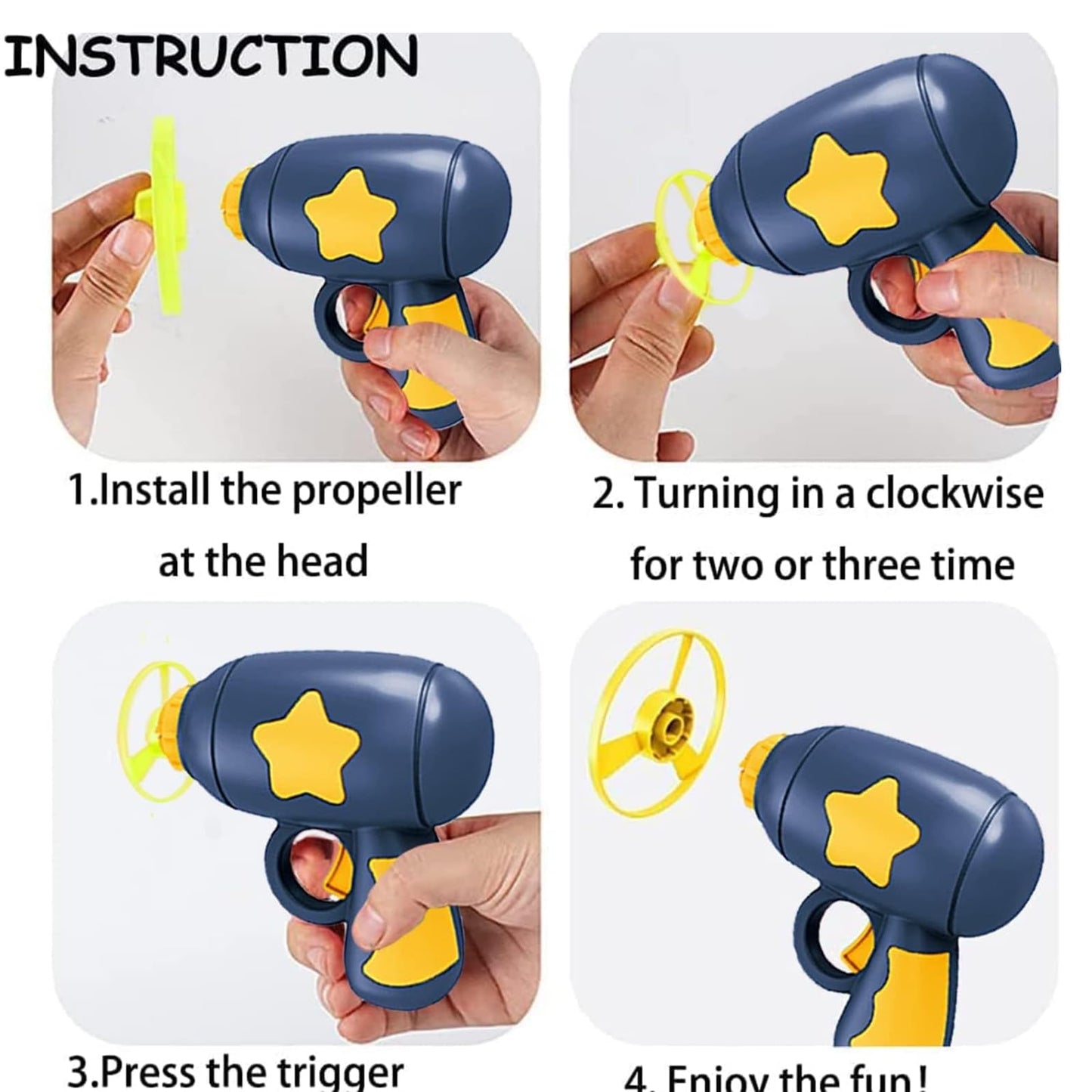 INSTRUCTION

1.Install the propeller at the head

2. Turning in a clockwise for two or three time

3.Press the trigger

4. Enjoy the fun!