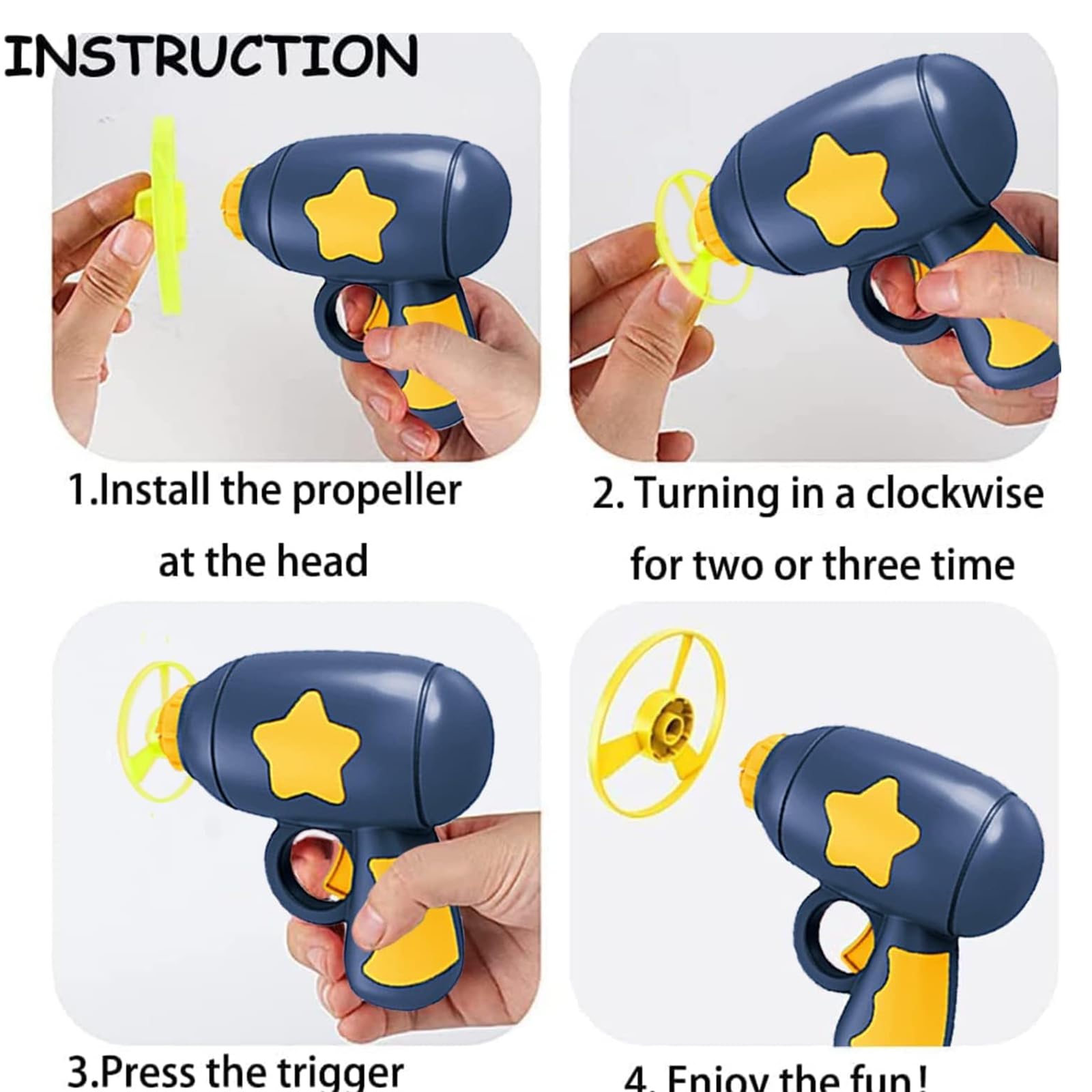 INSTRUCTION

1.Install the propeller at the head

2. Turning in a clockwise for two or three time

3.Press the trigger

4. Enjoy the fun!