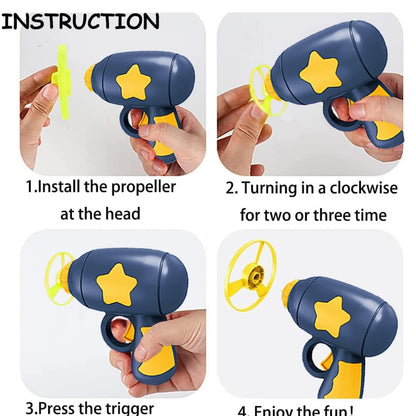 INSTRUCTION

1.Install the propeller at the head

2. Turning in a clockwise for two or three time

3.Press the trigger

4. Enjoy the fun!