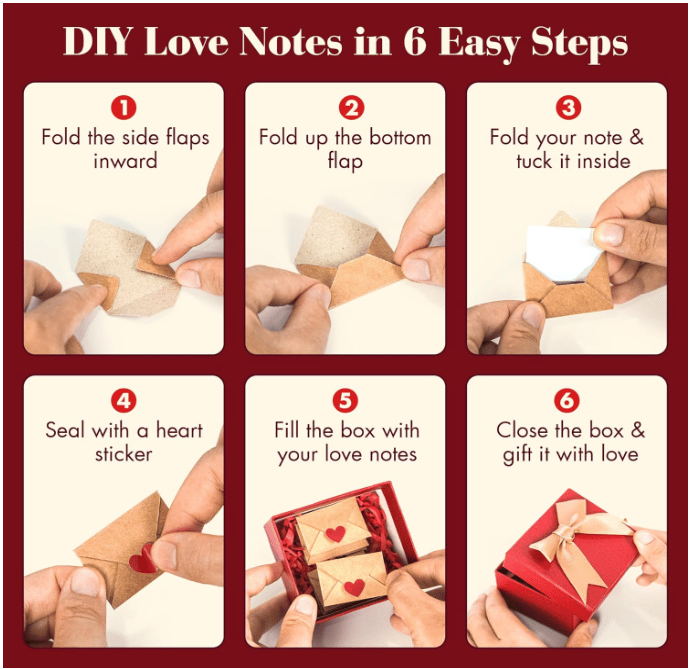 DIY Love Notes in 6 Easy Steps

1
Fold the side flaps inward

2
Fold up the bottom flap

3
Fold your note & tuck it inside

4
Seal with a heart sticker

5
Fill the box with your love notes

6
Close the box & gift it with love