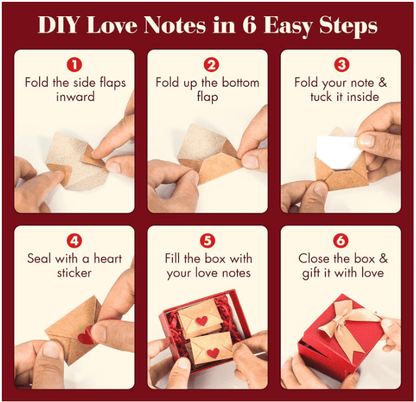 DIY Love Notes in 6 Easy Steps

1
Fold the side flaps inward

2
Fold up the bottom flap

3
Fold your note & tuck it inside

4
Seal with a heart sticker

5
Fill the box with your love notes

6
Close the box & gift it with love