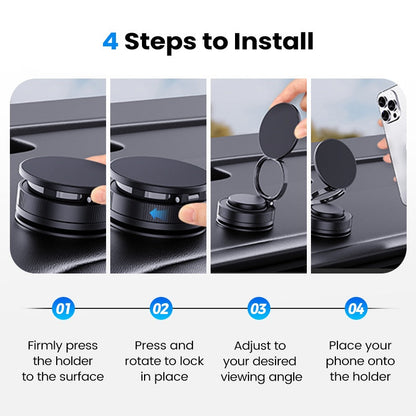 4 Steps to Install

01

Firmly press the holder to the surface

02

Press and rotate to lock in place

03

Adjust to your desired viewing angle

04

Place your phone onto the holder